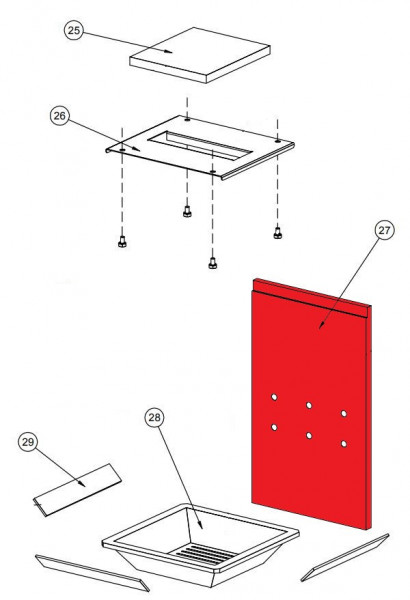 25

26

27

28

29