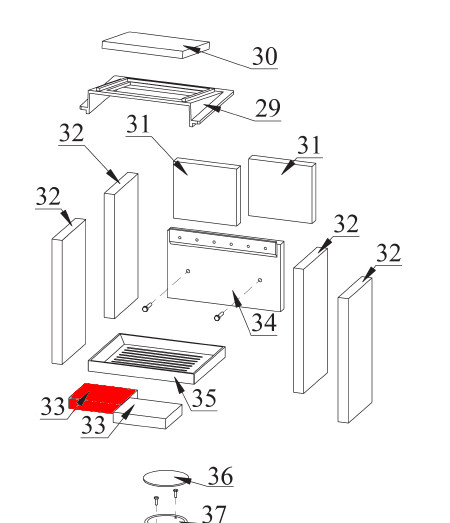 30
29
32
31
31
32
32
32
34
35
33
33
36
37