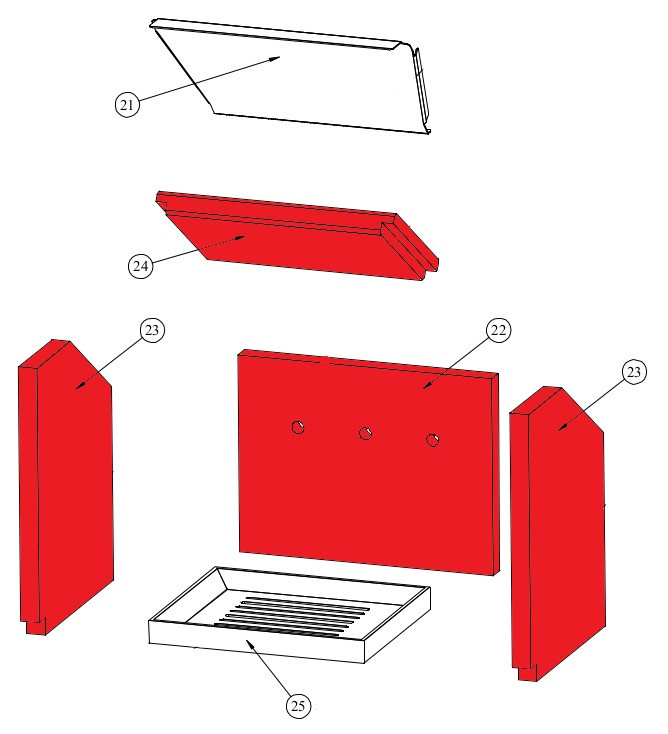 21

24

23

22

23

25