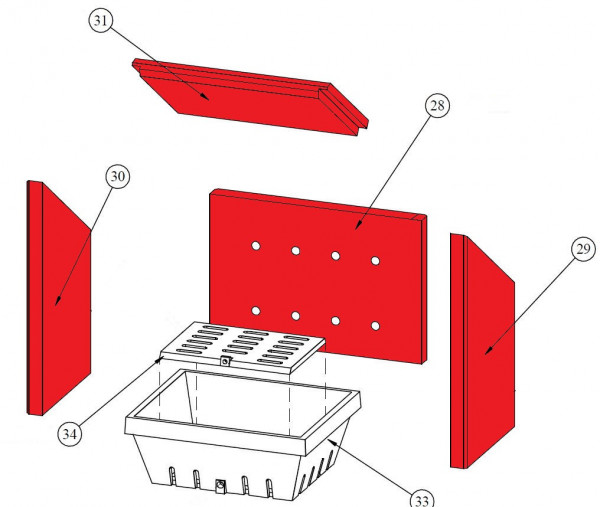 31
28
30
29
34
33